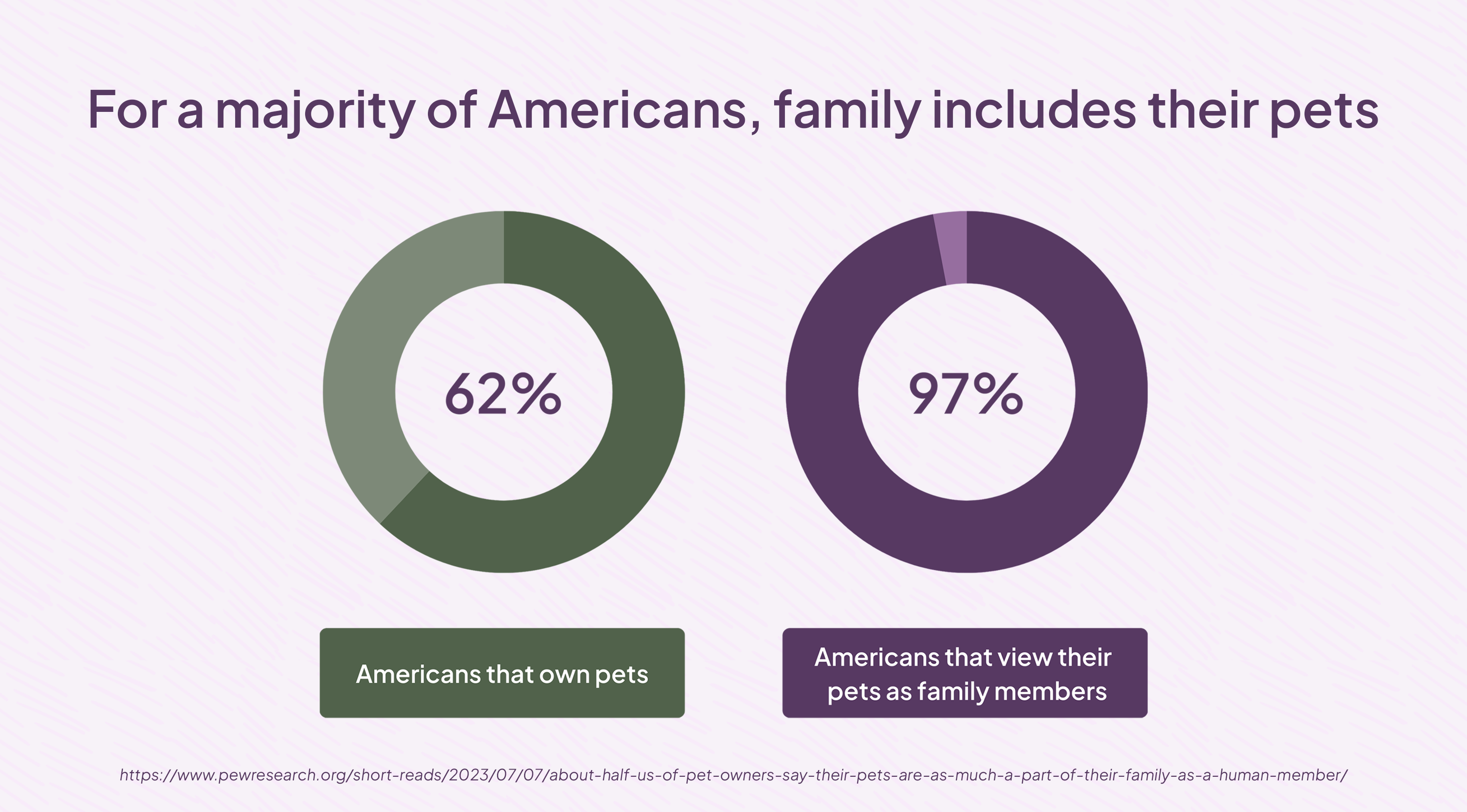 For a majority of Americans, family includes their pets

62%

97%

Americans that own pets

Americans that view their pets as family members

https://www.pewresearch.org/short-reads/2023/07/07/about-half-us-of-pet-owners-say-their-pets-are-as-much-a-part-of-their-family-as-a-human-member/