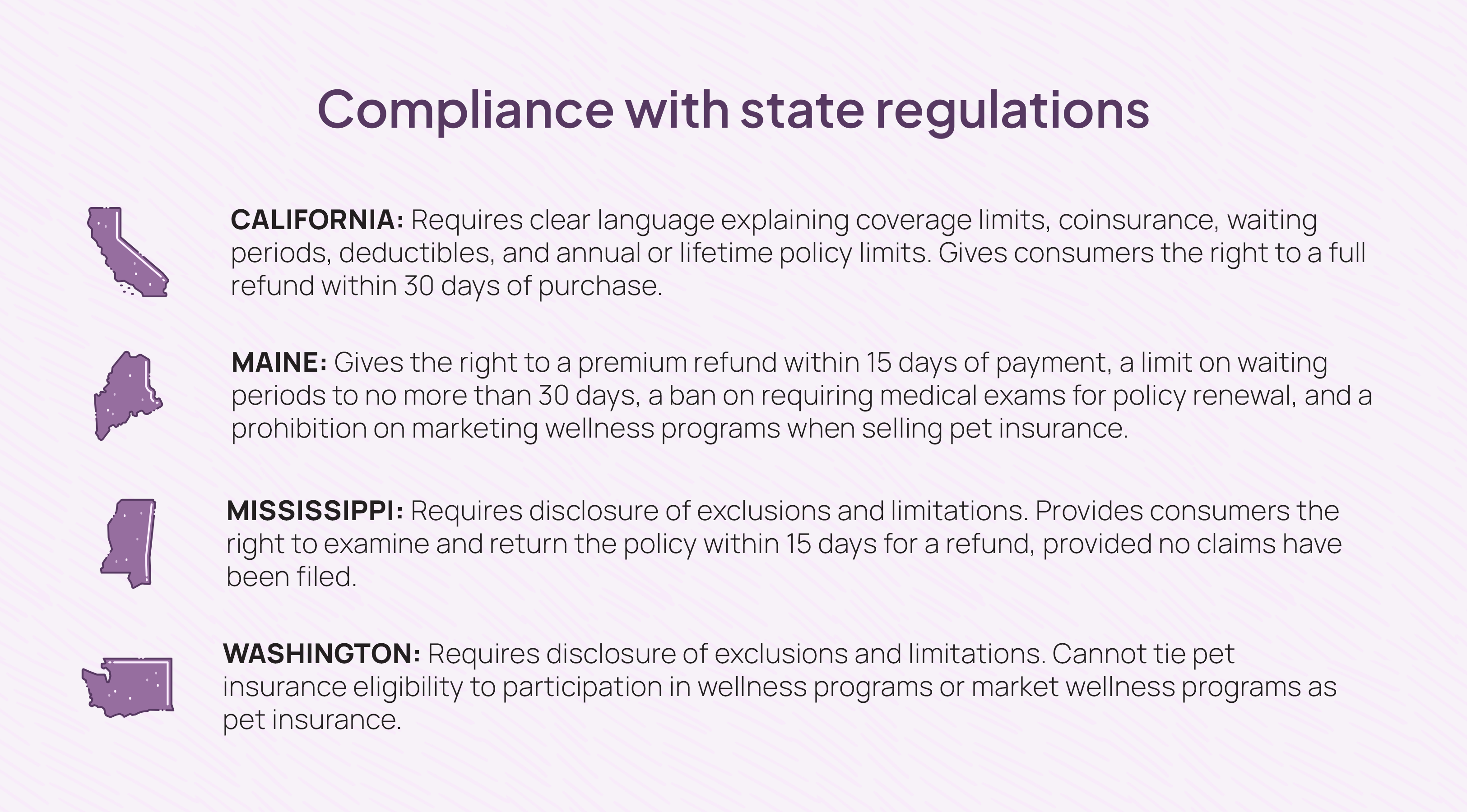 Compliance with state regulations

CALIFORNIA: Requires clear language explaining coverage limits, coinsurance, waiting periods, deductibles, and annual or lifetime policy limits. Gives consumers the right to a full refund within 30 days of purchase.

MAINE: Gives the right to a premium refund within 15 days of payment, a limit on waiting periods to no more than 30 days, a ban on requiring medical exams for policy renewal, and a prohibition on marketing wellness programs when selling pet insurance.

MISSISSIPPI: Requires disclosure of exclusions and limitations. Provides consumers the right to examine and return the policy within 15 days for a refund, provided no claims have been filed.

WASHINGTON: Requires disclosure of exclusions and limitations. Cannot tie pet insurance eligibility to participation in wellness programs or market wellness programs as pet insurance.